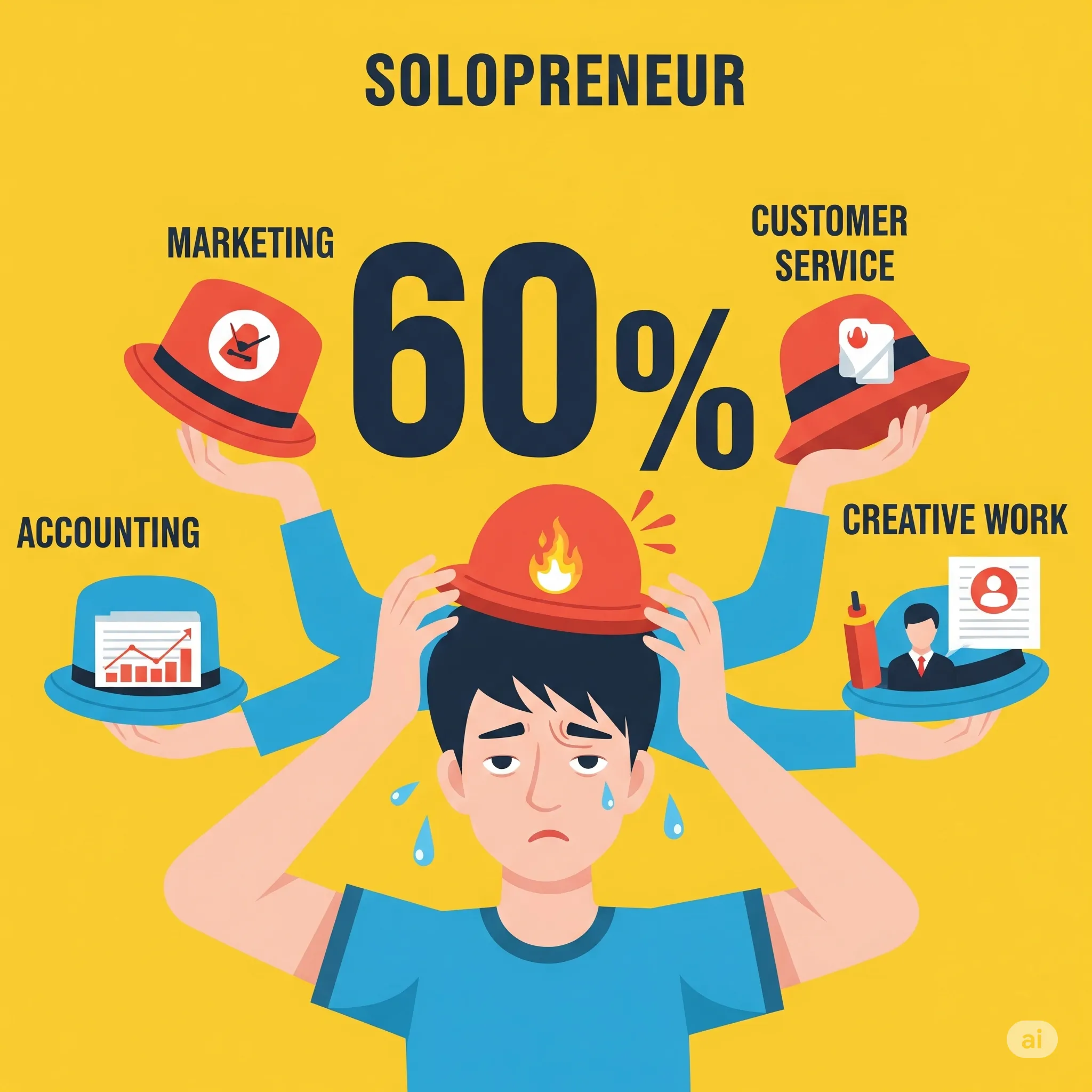 SOLOPRENEUR

MARKETING

60%

CUSTOMER SERVICE

ACCOUNTING

CREATIVE WORK

ai